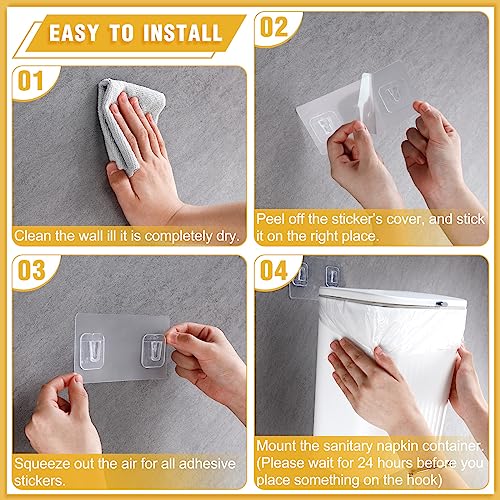 EASY TO INSTALL

01

Clean the wall ill it is completely dry.

02

Peel off the sticker's cover, and stick it on the right place.

03

Squeeze out the air for all adhesive stickers.

04

Mount the sanitary napkin container. (Please wait for 24 hours before you place something on the hook)