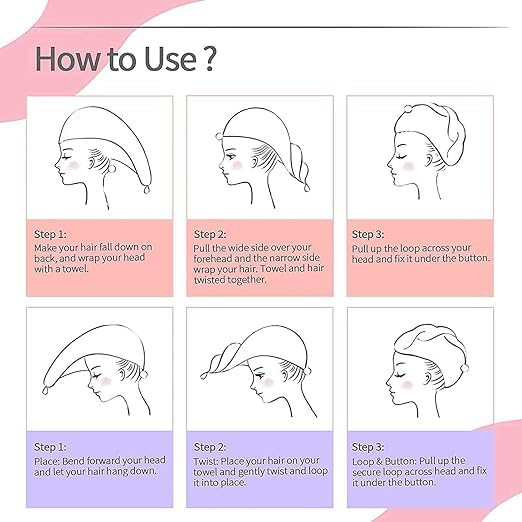 How to Use ?

Step 1:
Make your hair fall down on back, and wrap your head with a towel.

Step 2:
Pull the wide side over your forehead and the narrow side wrap your hair. Towel and hair twisted together.

Step 3:
Pull up the loop across your head and fix it under the button.

Step 1:
Place: Bend forward your head and let your hair hang down.

Step 2:
Twist: Place your hair on your towel and gently twist and loop it into place.

Step 3:
Loop & Button: Pull up the secure loop across head and fix it under the button.