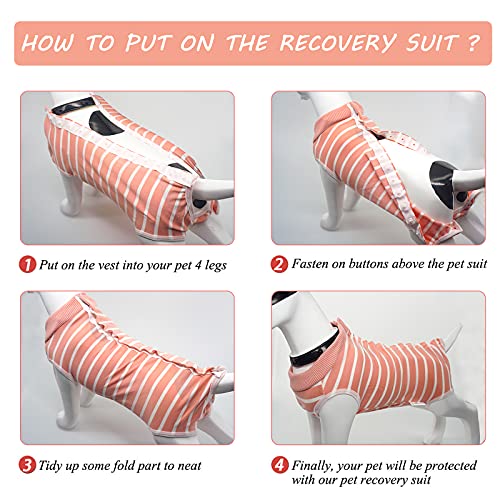 HOW TO PUT ON THE RECOVERY SUIT ?

1 Put on the vest into your pet 4 legs

2 Fasten on buttons above the pet suit

3 Tidy up some fold part to neat

4 Finally, your pet will be protected with our pet recovery suit