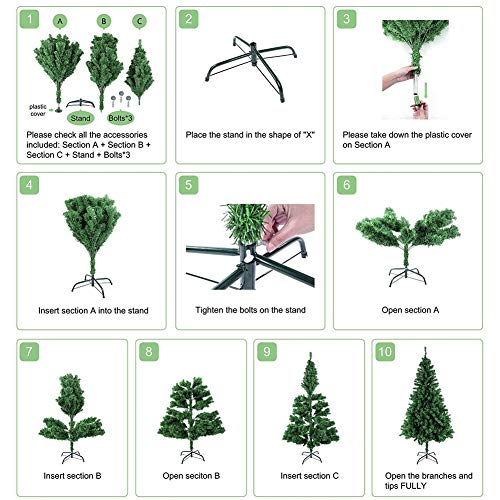 1

A

B

C

plastic cover

Stand

Bolts*3

Please check all the accessories included: Section A + Section B + Section C + Stand + Bolts*3

2

Place the stand in the shape of "X"

3

Please take down the plastic cover on Section A

4

Insert section A into the stand

5

Tighten the bolts on the stand

6

Open section A

7

Insert section B

8

Open seciton B

9

Insert section C

10

Open the branches and tips FULLY