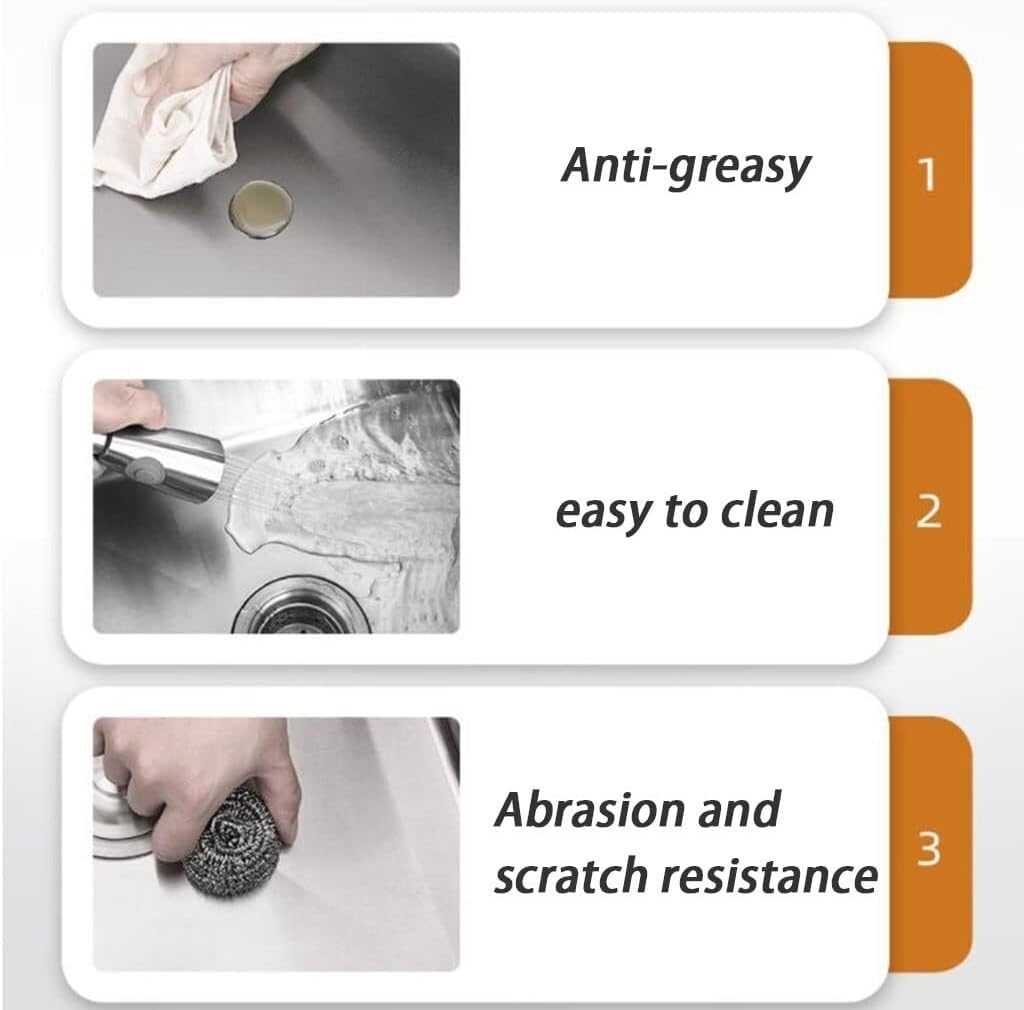 Anti-greasy

1

easy to clean

2

Abrasion and scratch resistance

3