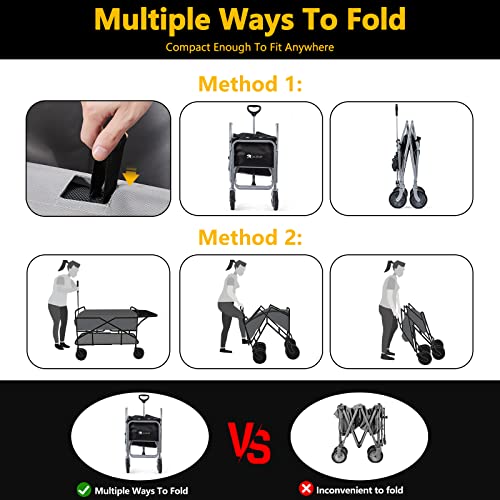 Multiple Ways To Fold

Compact Enough To Fit Anywhere

Method 1:

Method 2:

VS

Multiple Ways To Fold

Inconvenient to fold