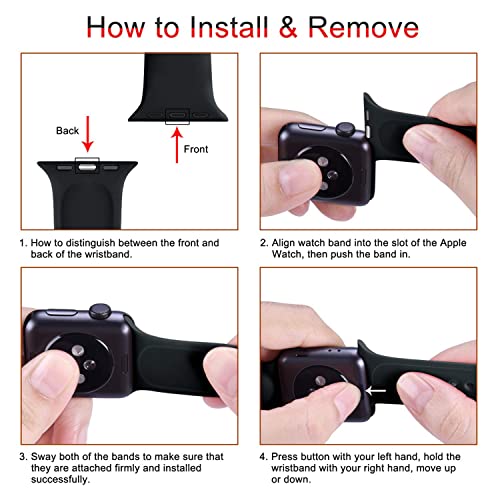 How to Install & Remove

Back

Front

1. How to distinguish between the front and back of the wristband.

2. Align watch band into the slot of the Apple Watch, then push the band in.

3. Sway both of the bands to make sure that they are attached firmly and installed successfully.

4. Press button with your left hand, hold the wristband with your right hand, move up or down.