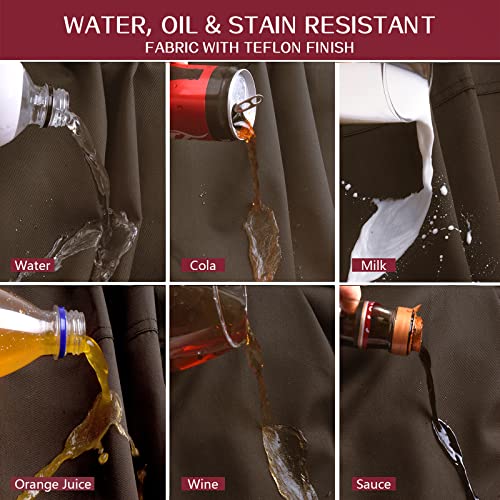 WATER, OIL & STAIN RESISTANT
FABRIC WITH TEFLON FINISH

Water

Cola

Milk

Orange Juice

Wine

Sauce