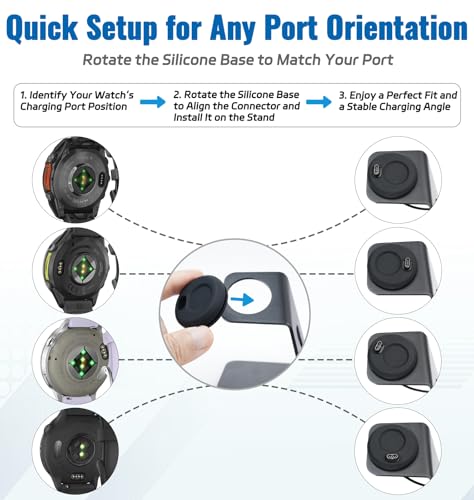 Quick Setup for Any Port Orientation

Rotate the Silicone Base to Match Your Port

1. Identify Your Watch's Charging Port Position

2. Rotate the Silicone Base to Align the Connector and Install It on the Stand

3. Enjoy a Perfect Fit and a Stable Charging Angle