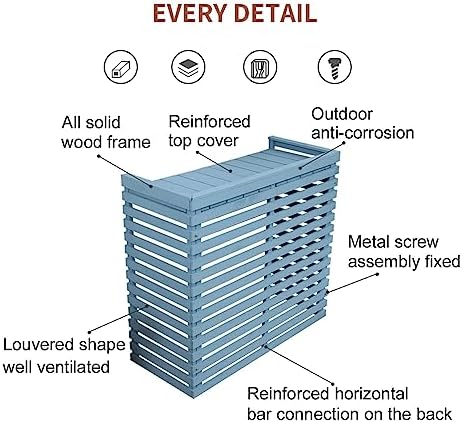 EVERY DETAIL

All solid wood frame

Reinforced top cover

Outdoor anti-corrosion

Metal screw assembly fixed

Louvered shape well ventilated

Reinforced horizontal bar connection on the back