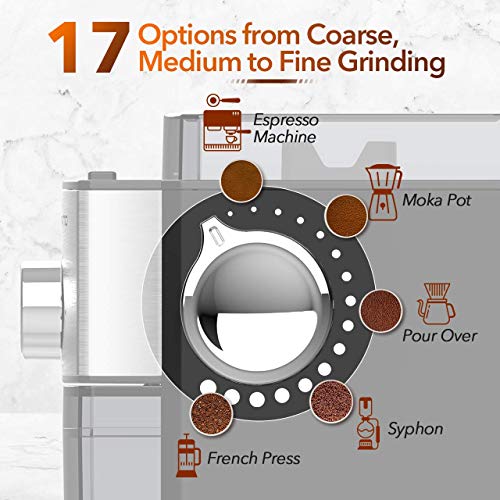 17 Options from Coarse, Medium to Fine Grinding

Espresso Machine

Moka Pot

Pour Over

Syphon

French Press