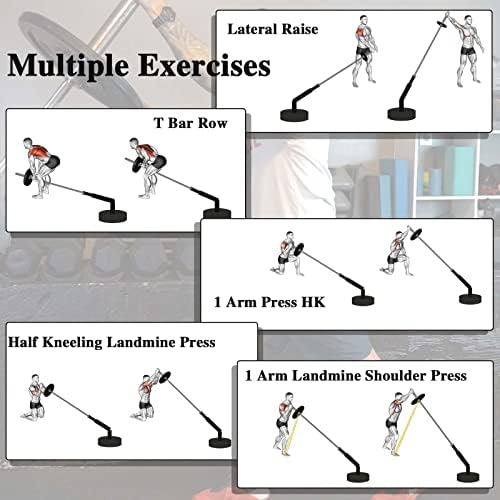 Multiple Exercises

Lateral Raise

T Bar Row

1 Arm Press HK

Half Kneeling Landmine Press

1 Arm Landmine Shoulder Press