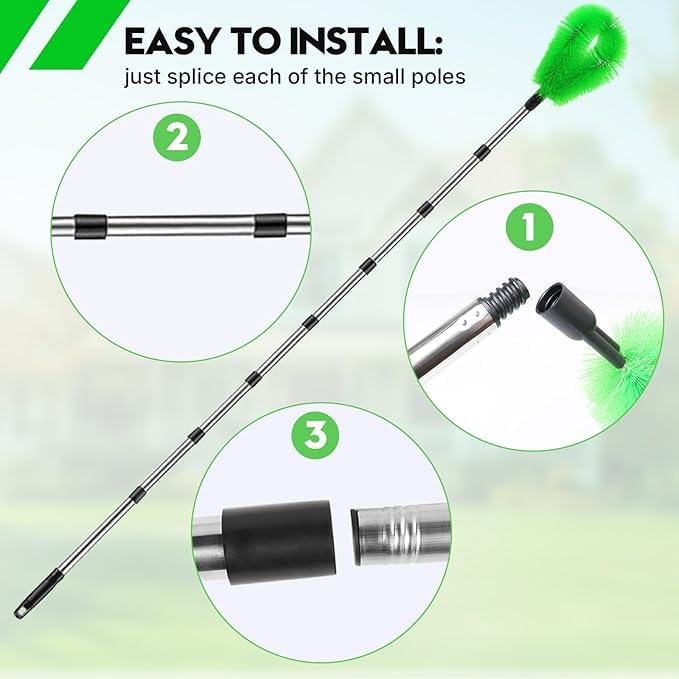 EASY TO INSTALL:
just splice each of the small poles

2

1

3