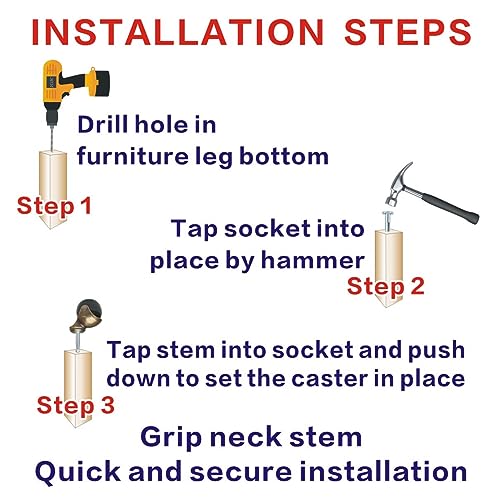 INSTALLATION STEPS

Drill hole in furniture leg bottom

Step 1

Tap socket into place by hammer

Step 2

Tap stem into socket and push down to set the caster in place

Step 3

Grip neck stem
Quick and secure installation