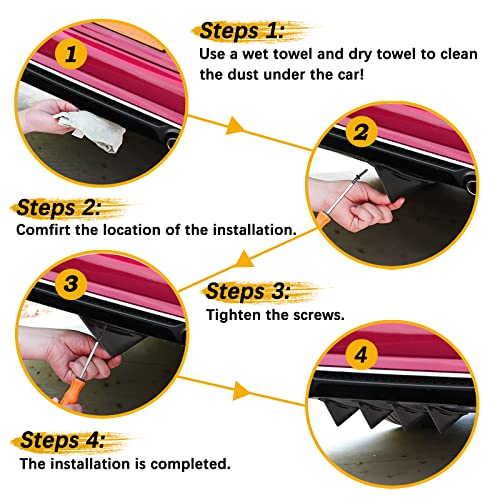 1

Steps 1:
Use a wet towel and dry towel to clean the dust under the car!

2

Steps 2:
Comfirt the location of the installation.

3

Steps 3:
Tighten the screws.

4

Steps 4:
The installation is completed.