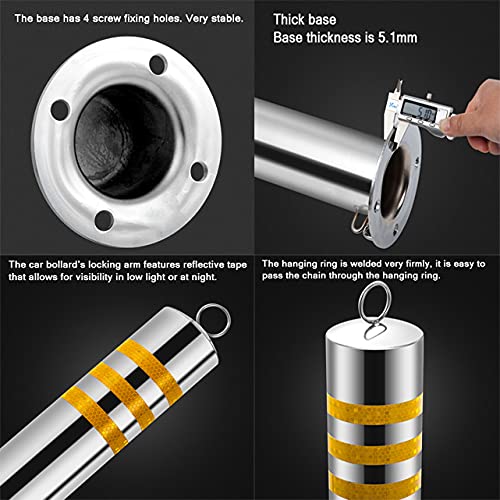 The base has 4 screw fixing holes. Very stable.

Thick base
Base thickness is 5.1mm

5.10

The car bollard's locking arm features reflective tape that allows for visibility in low light or at night.

The hanging ring is welded very firmly, it is easy to pass the chain through the hanging ring.