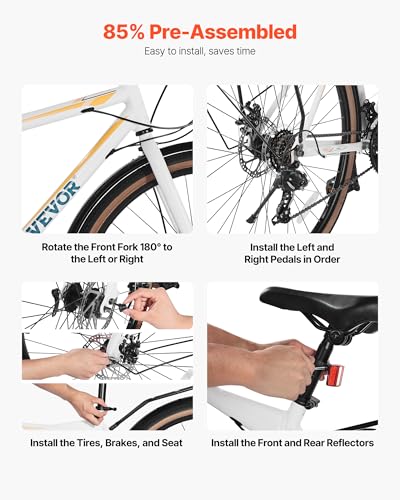 85% Pre-Assembled

Easy to install, saves time

VEVOR

Rotate the Front Fork 180° to the Left or Right

Install the Left and Right Pedals in Order

Install the Tires, Brakes, and Seat

Install the Front and Rear Reflectors