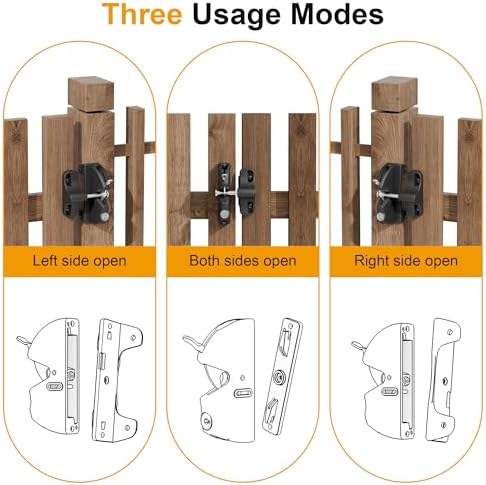 Three Usage Modes

Left side open

Both sides open

Right side open