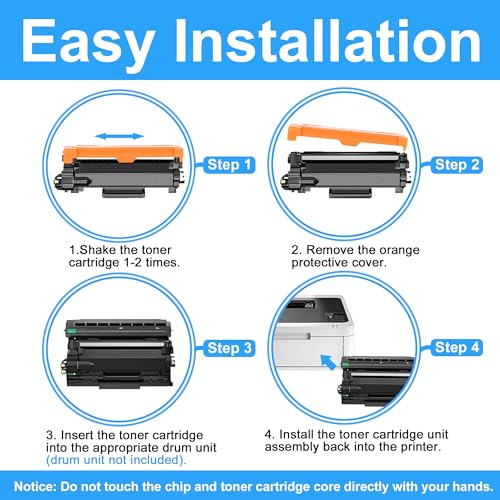 Easy Installation

Step 1

1.Shake the toner cartridge 1-2 times.

Step 2

2. Remove the orange protective cover.

Step 3

3. Insert the toner cartridge into the appropriate drum unit (drum unit not included).

Step 4

4. Install the toner cartridge unit assembly back into the printer.

Notice: Do not touch the chip and toner cartridge core directly with your hands.