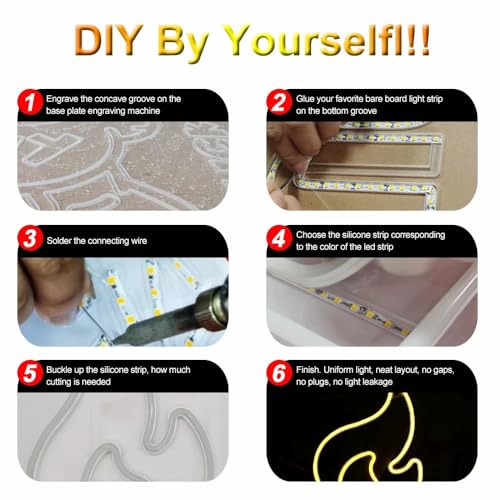 DIY By Yourselfl!!

1 Engrave the concave groove on the base plate engraving machine

2 Glue your favorite bare board light strip on the bottom groove

3 Solder the connecting wire

4 Choose the silicone strip corresponding to the color of the led strip

5 Buckle up the silicone strip, how much cutting is needed

6 Finish. Uniform light, neat layout, no gaps, no plugs, no light leakage