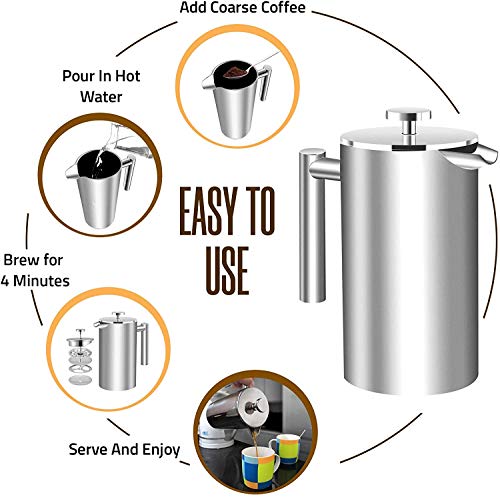 Add Coarse Coffee

Pour In Hot Water

EASY TO USE

Brew for 4 Minutes

Serve And Enjoy