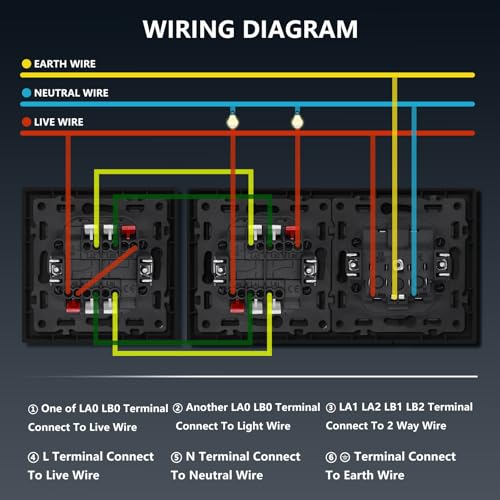 WIRING DIAGRAM

EARTH WIRE

NEUTRAL WIRE

LIVE WIRE

① One of LA0 LB0 Terminal Connect To Live Wire

② Another LA0 LB0 Terminal Connect To Light Wire

③ LA1 LA2 LB1 LB2 Terminal Connect To 2 Way Wire

④ L Terminal Connect To Live Wire

⑤ N Terminal Connect To Neutral Wire

⑥ ⏚ Terminal Connect To Earth Wire