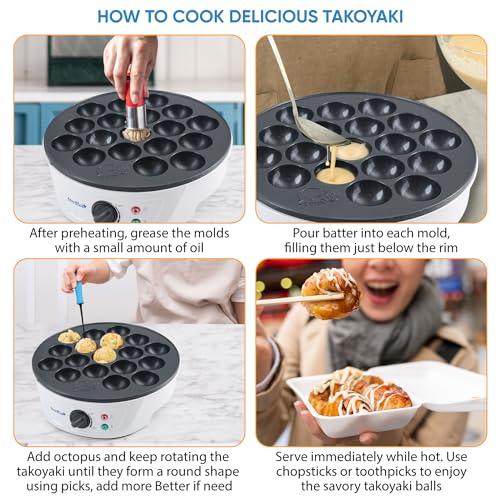 HOW TO COOK DELICIOUS TAKOYAKI

After preheating, grease the molds with a small amount of oil

Pour batter into each mold, filling them just below the rim

Add octopus and keep rotating the takoyaki until they form a round shape using picks, add more Better if need

Serve immediately while hot. Use chopsticks or toothpicks to enjoy the savory takoyaki balls