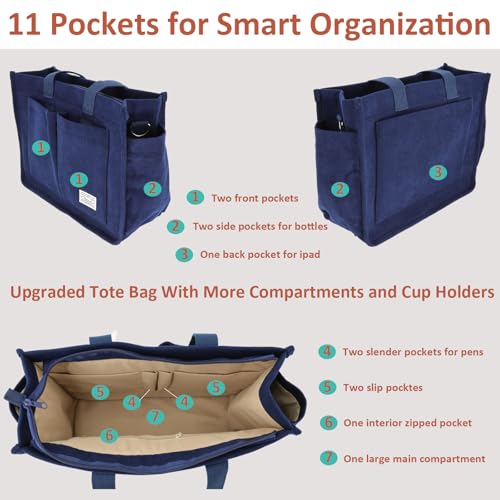 11 Pockets for Smart Organization

1
1
2
2
3

1 Two front pockets
2 Two side pockets for bottles
3 One back pocket for ipad

Upgraded Tote Bag With More Compartments and Cup Holders

5
4
4
5
7
6

4 Two slender pockets for pens
5 Two slip pocktes
6 One interior zipped pocket
7 One large main compartment