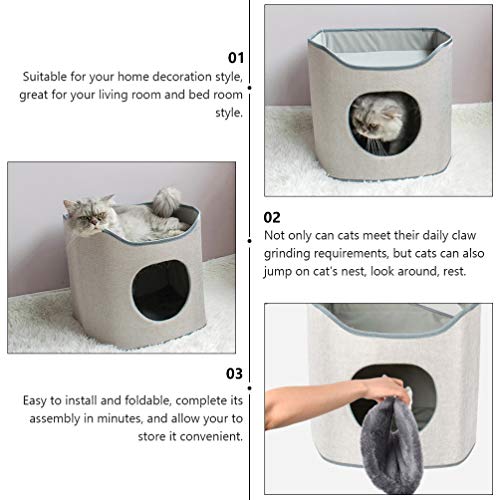 01
Suitable for your home decoration style, great for your living room and bed room style.

02
Not only can cats meet their daily claw grinding requirements, but cats can also jump on cat's nest, look around, rest.

03
Easy to install and foldable, complete its assembly in minutes, and allow your to store it convenient.