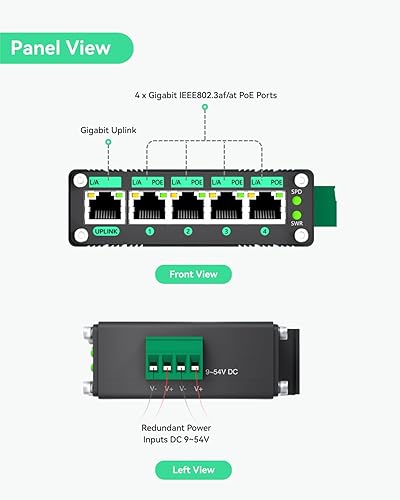 Panel View

4 x Gigabit IEEE802.3af/at PoE Ports

Gigabit Uplink

L/A

L/A POE

L/A POE

L/A POE

L/A POE

SPD

SWR

UPLINK

1

2

3

4

Front View

9~54V DC

V- V+ V- V+

Redundant Power Inputs DC 9~54V

Left View