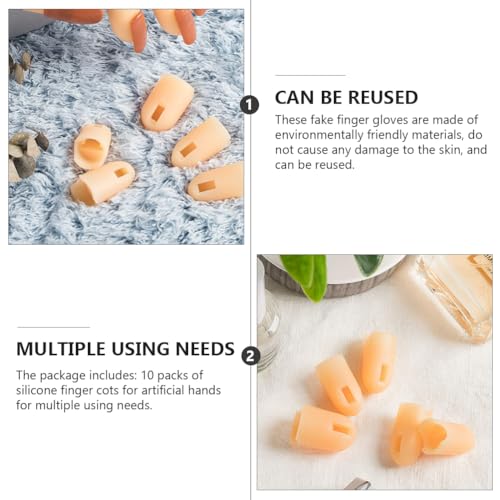 1

CAN BE REUSED

These fake finger gloves are made of environmentally friendly materials, do not cause any damage to the skin, and can be reused.

MULTIPLE USING NEEDS

2

The package includes: 10 packs of silicone finger cots for artificial hands for multiple using needs.