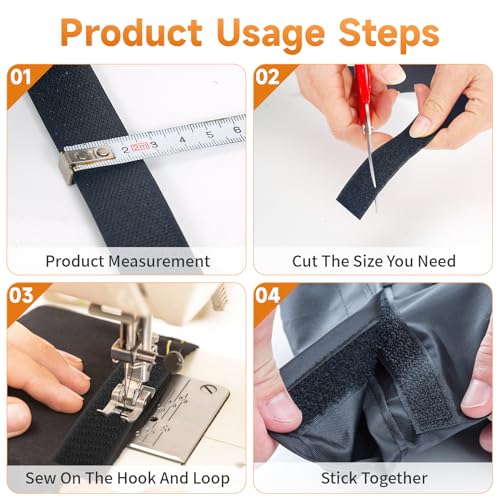 Product Usage Steps

01

2 2m 3 4 5 6

Product Measurement

02

Cut The Size You Need

03

Sew On The Hook And Loop

04

Stick Together