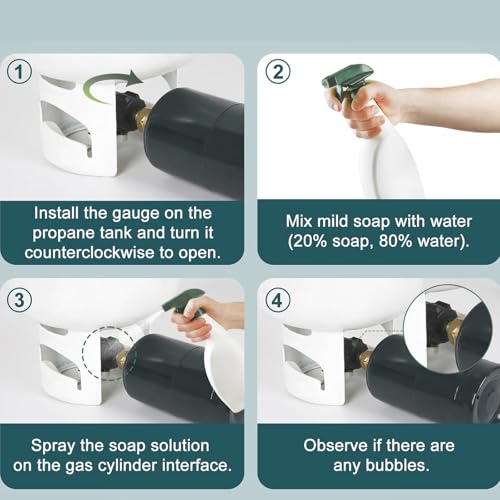 1

Install the gauge on the propane tank and turn it counterclockwise to open.

2

Mix mild soap with water (20% soap, 80% water).

3

Spray the soap solution on the gas cylinder interface.

4

Observe if there are any bubbles.