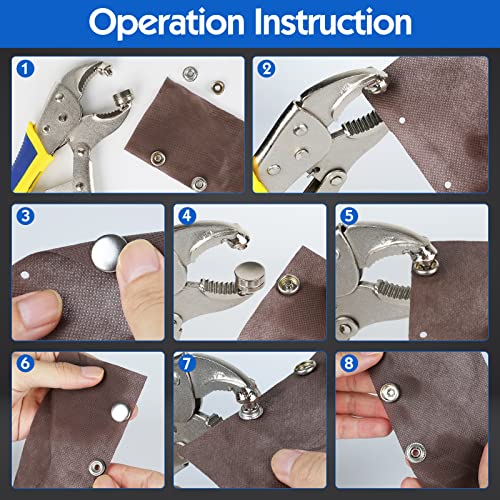 Operation Instruction

1

2

3

4

5

6

7

8