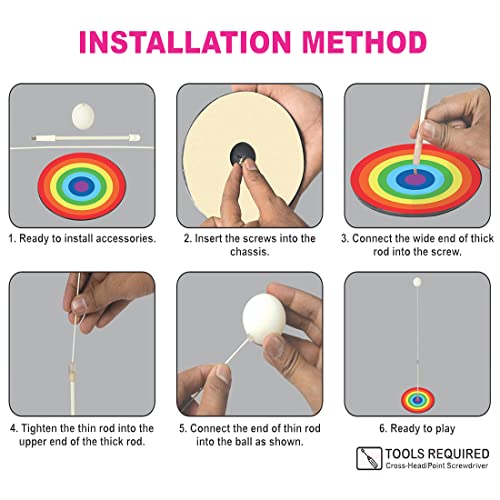 INSTALLATION METHOD

1. Ready to install accessories.

2. Insert the screws into the chassis.

3. Connect the wide end of thick rod into the screw.

4. Tighten the thin rod into the upper end of the thick rod.

5. Connect the end of thin rod into the ball as shown.

6. Ready to play

TOOLS REQUIRED
Cross-Head/Point Screwdriver