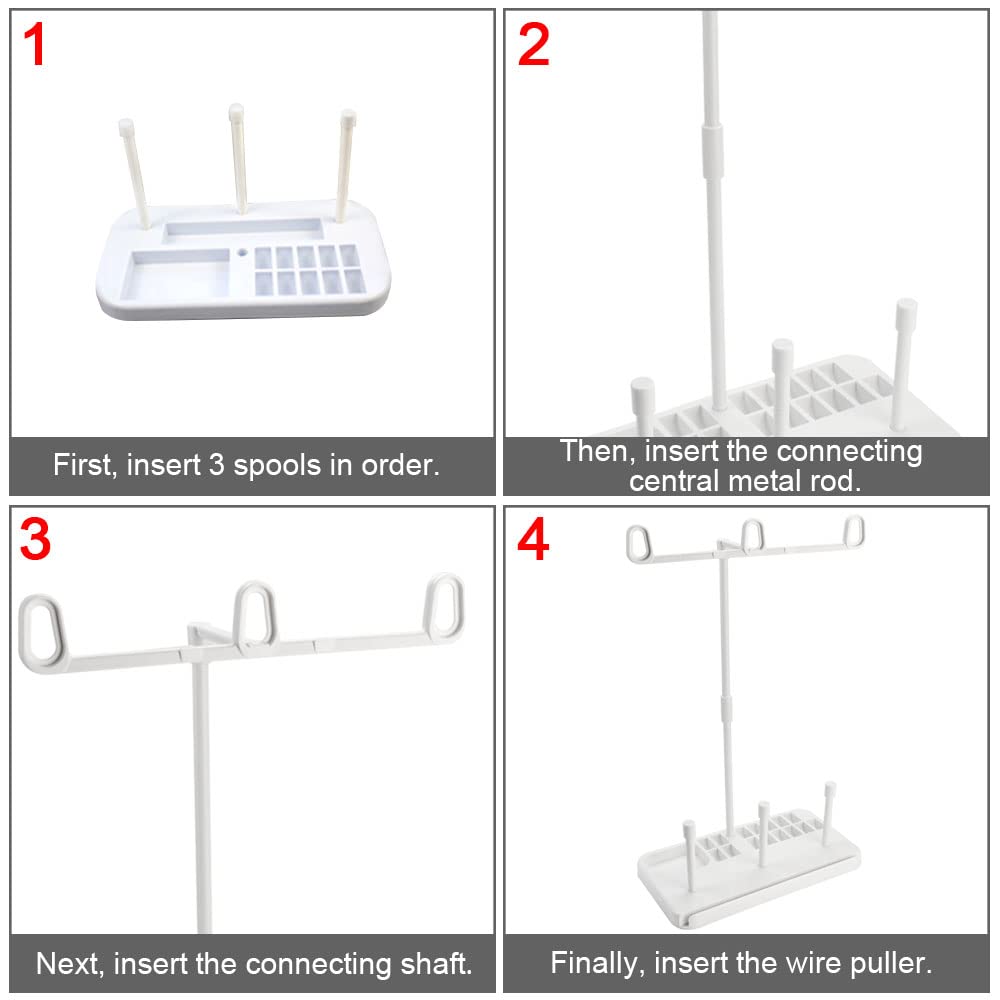 1

First, insert 3 spools in order.

2

Then, insert the connecting central metal rod.

3

Next, insert the connecting shaft.

4

Finally, insert the wire puller.