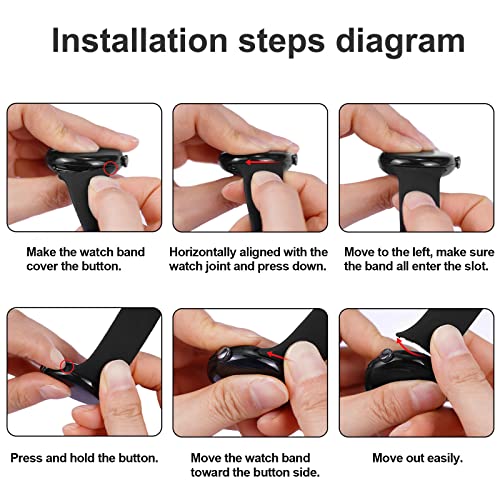 Installation steps diagram

Make the watch band cover the button.

Horizontally aligned with the watch joint and press down.

Move to the left, make sure the band all enter the slot.

Press and hold the button.

Move the watch band toward the button side.

Move out easily.