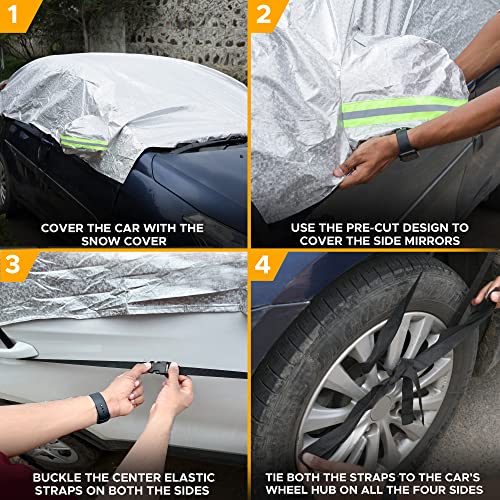 1

COVER THE CAR WITH THE SNOW COVER

2

USE THE PRE-CUT DESIGN TO COVER THE SIDE MIRRORS

3

BUCKLE THE CENTER ELASTIC STRAPS ON BOTH THE SIDES

4

TIE BOTH THE STRAPS TO THE CAR'S WHEEL HUB ON ALL THE FOUR SIDES