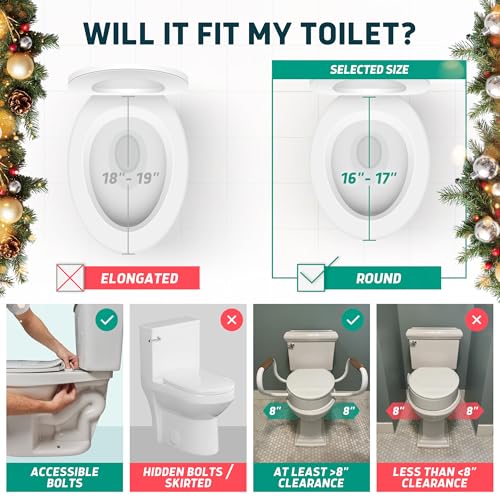 WILL IT FIT MY TOILET?

18" - 19"

ELONGATED

SELECTED SIZE

16" - 17"

ROUND

ACCESSIBLE BOLTS

HIDDEN BOLTS / SKIRTED

8"

8"

AT LEAST >8" CLEARANCE

8"

8"

LESS THAN <8" CLEARANCE