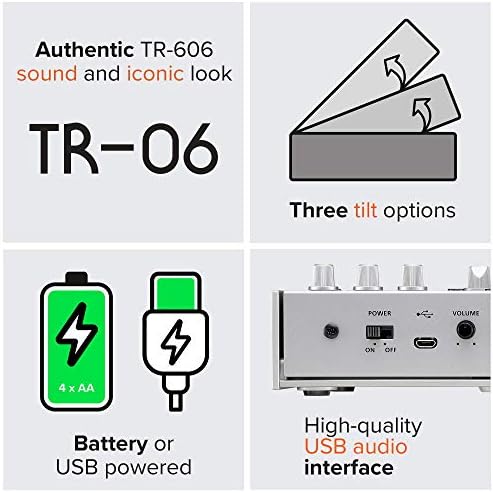 Authentic TR-606 sound and iconic look

TR-06

Three tilt options

4 x AA

Battery or USB powered

POWER

ON OFF

VOLUME

High-quality USB audio interface