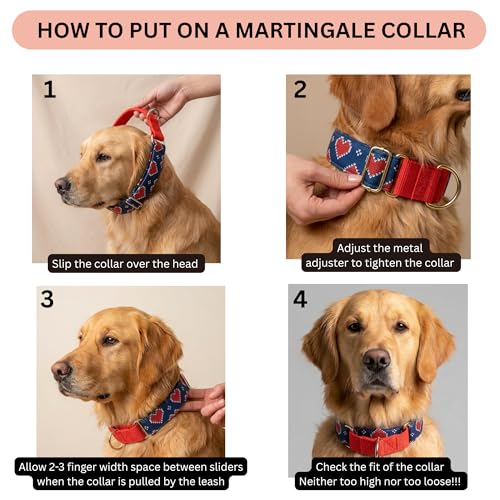 HOW TO PUT ON A MARTINGALE COLLAR

1

Slip the collar over the head

2

Adjust the metal adjuster to tighten the collar

3

Allow 2-3 finger width space between sliders when the collar is pulled by the leash

4

Check the fit of the collar Neither too high nor too loose!!!