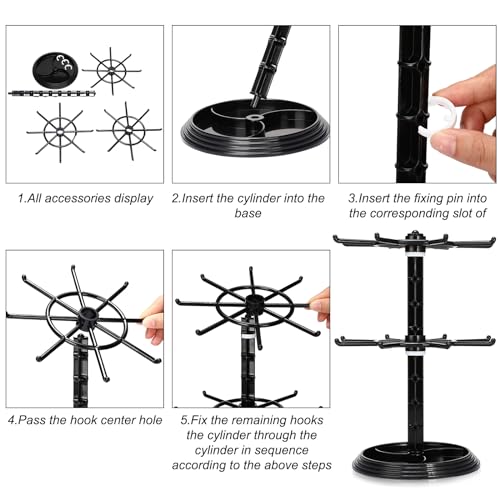 1.All accessories display

2.Insert the cylinder into the base

3.Insert the fixing pin into the corresponding slot of

4.Pass the hook center hole

5.Fix the remaining hooks the cylinder through the cylinder in sequence according to the above steps