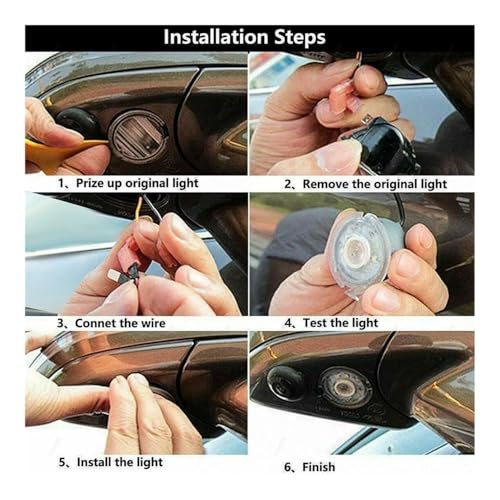 Installation Steps

1、Prize up original light

2、Remove the original light

3、Connet the wire

4、Test the light

5、Install the light

6、Finish