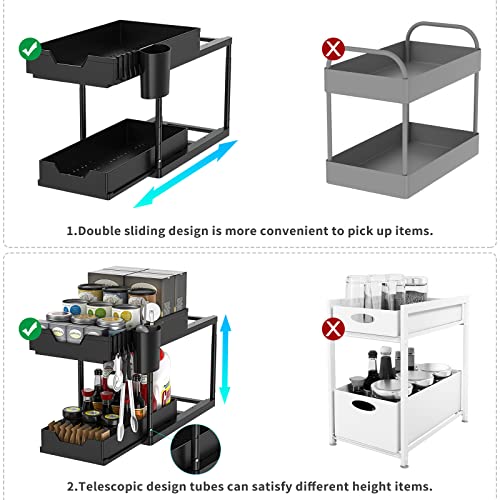 1.Double sliding design is more convenient to pick up items.

2.Telescopic design tubes can satisfy different height items.