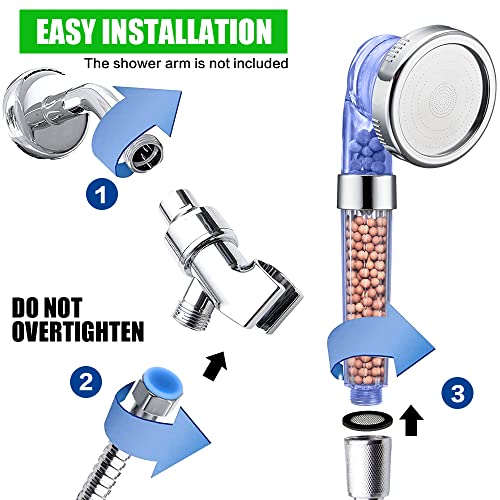 EASY INSTALLATION
The shower arm is not included

1

DO NOT OVERTIGHTEN

2

3