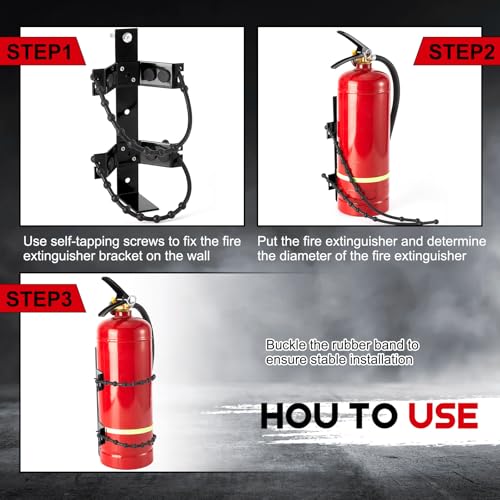 STEP1

Use self-tapping screws to fix the fire extinguisher bracket on the wall

STEP2

Put the fire extinguisher and determine the diameter of the fire extinguisher

STEP3

Buckle the rubber band to ensure stable installation

HOU TO USE