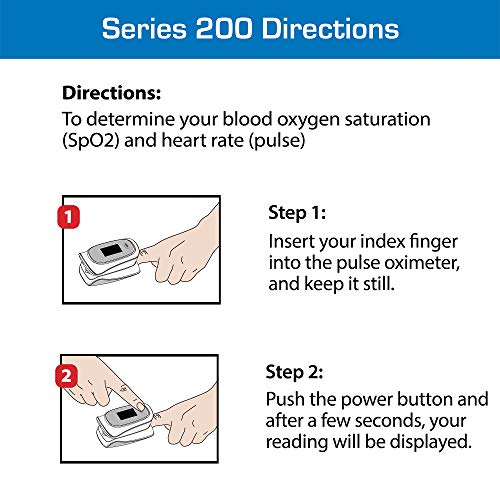 Series 200 Directions

Directions:
To determine your blood oxygen saturation (SpO2) and heart rate (pulse)

1

Step 1:
Insert your index finger into the pulse oximeter, and keep it still.

2

Step 2:
Push the power button and after a few seconds, your reading will be displayed.