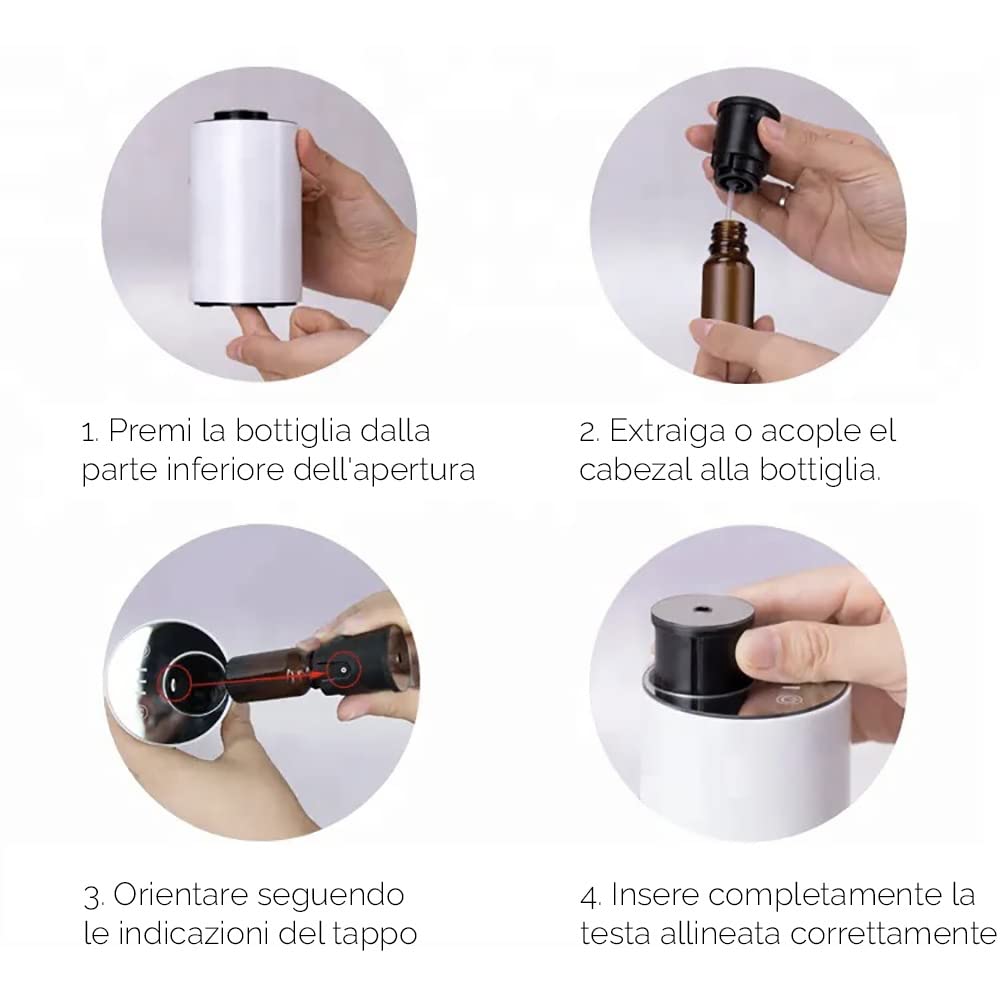 1. Premi la bottiglia dalla parte inferiore dell'apertura

2. Extraiga o acople el cabezal alla bottiglia.

3. Orientare seguendo le indicazioni del tappo

4. Insere completamente la testa allineata correttamente