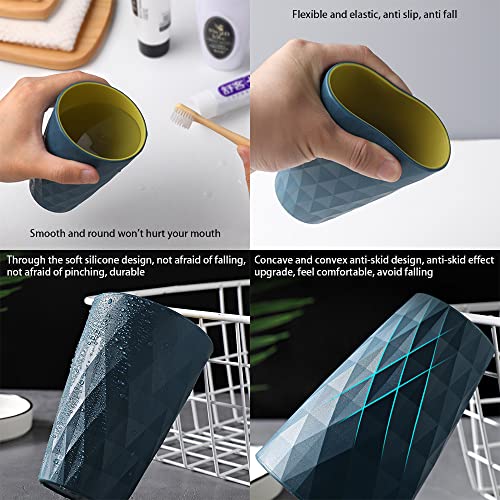 Flexible and elastic, anti slip, anti fall

Smooth and round won't hurt your mouth

Through the soft silicone design, not afraid of falling, not afraid of pinching, durable

Concave and convex anti-skid design, anti-skid effect upgrade, feel comfortable, avoid falling