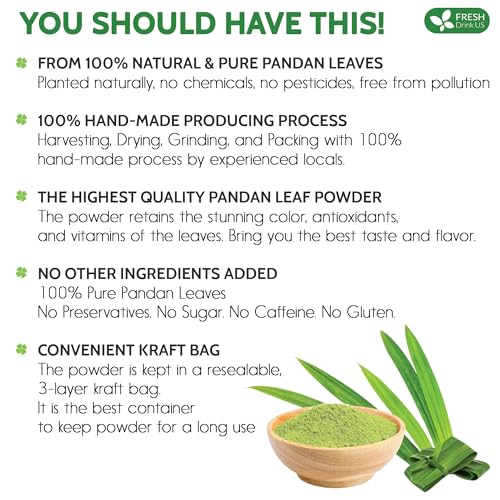 YOU SHOULD HAVE THIS!

FRESH Drink US

FROM 100% NATURAL & PURE PANDAN LEAVES
Planted naturally, no chemicals, no pesticides, free from pollution

100% HAND-MADE PRODUCING PROCESS
Harvesting, Drying, Grinding, and Packing with 100% hand-made process by experienced locals.

THE HIGHEST QUALITY PANDAN LEAF POWDER
The powder retains the stunning color, antioxidants, and vitamins of the leaves. Bring you the best taste and flavor.

NO OTHER INGREDIENTS ADDED
100% Pure Pandan Leaves
No Preservatives. No Sugar. No Caffeine. No Gluten.

CONVENIENT KRAFT BAG
The powder is kept in a resealable, 3-layer kraft bag.
It is the best container to keep powder for a long use