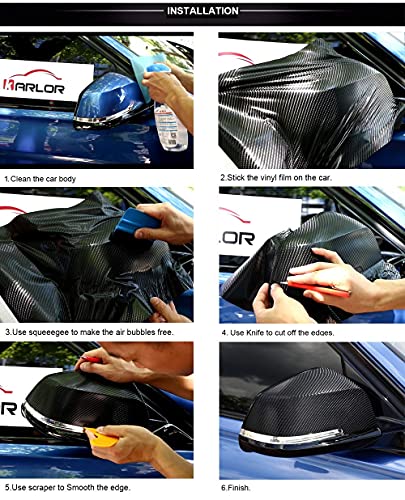 INSTALLATION

KARLOR

1.Clean the car body

2.Stick the vinyl film on the car.

3.Use squeeegee to make the air bubbles free.

LOR

4. Use Knife to cut off the edges.

R

5.Use scraper to Smooth the edge.

6.Finish.