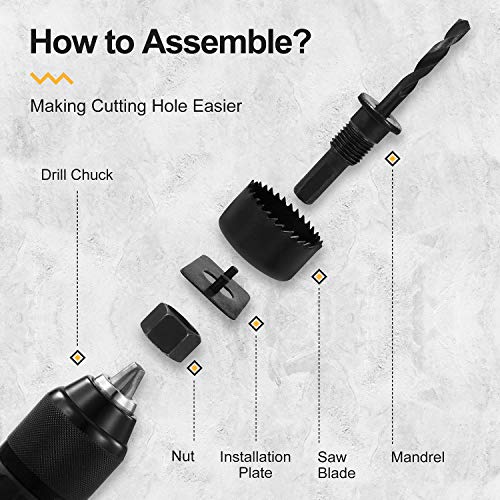 How to Assemble?

Making Cutting Hole Easier

Drill Chuck

Nut

Installation Plate

Saw Blade

Mandrel