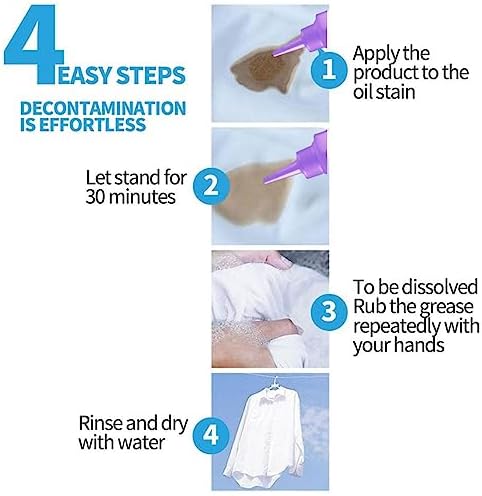 4 EASY STEPS

DECONTAMINATION IS EFFORTLESS

1 Apply the product to the oil stain

Let stand for 30 minutes 2

3 To be dissolved Rub the grease repeatedly with your hands

Rinse and dry with water 4