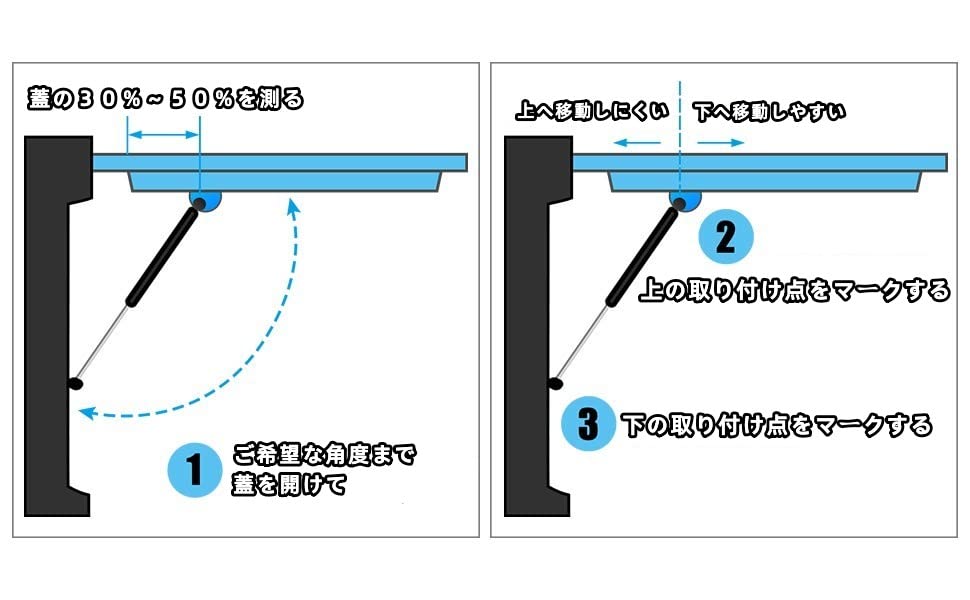 蓋の３０％～５０％を測る

1 ご希望な角度まで蓋を開けて

上へ移動しにくい　下へ移動しやすい

2 上の取り付け点をマークする

3 下の取り付け点をマークする